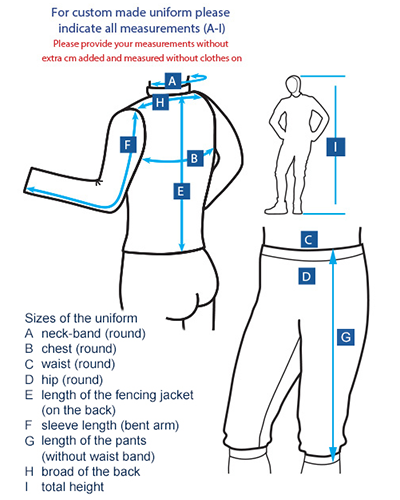 For custom made uniform please indicate all measurements (A-I)
Please provide your measurements without extra cm added and measured without clothes on

A
H
F
B
E
I
C
D
G

Sizes of the uniform
A neck-band (round)
B chest (round)
C waist (round)
D hip (round)
E length of the fencing jacket (on the back)
F sleeve length (bent arm)
G length of the pants (without waist band)
H broad of the back
I total height